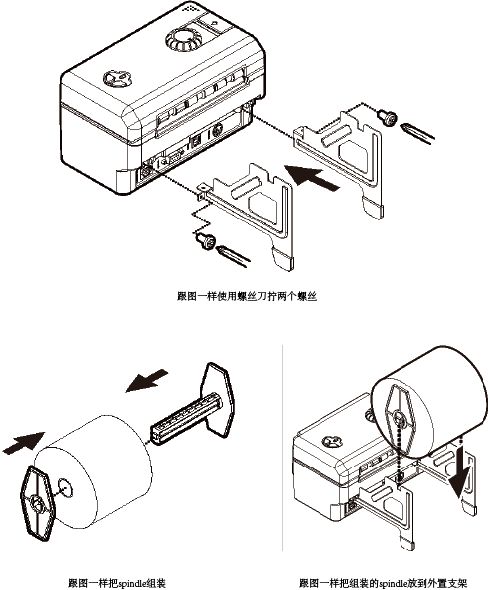 跟图一样使用螺丝刀拧两个螺丝

跟图一样把spindle组装

跟图一样把组装的spindle放到外置支架