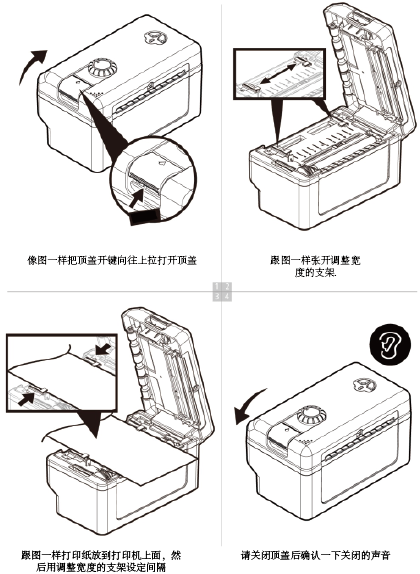 像图一样把顶盖开键向往上拉打开顶盖

跟图一样张开调整宽度的支架.

1 2
3 4

跟图一样打印纸放到打印机上面，然后用调整宽度的支架设定间隔

请关闭顶盖后确认一下关闭的声音