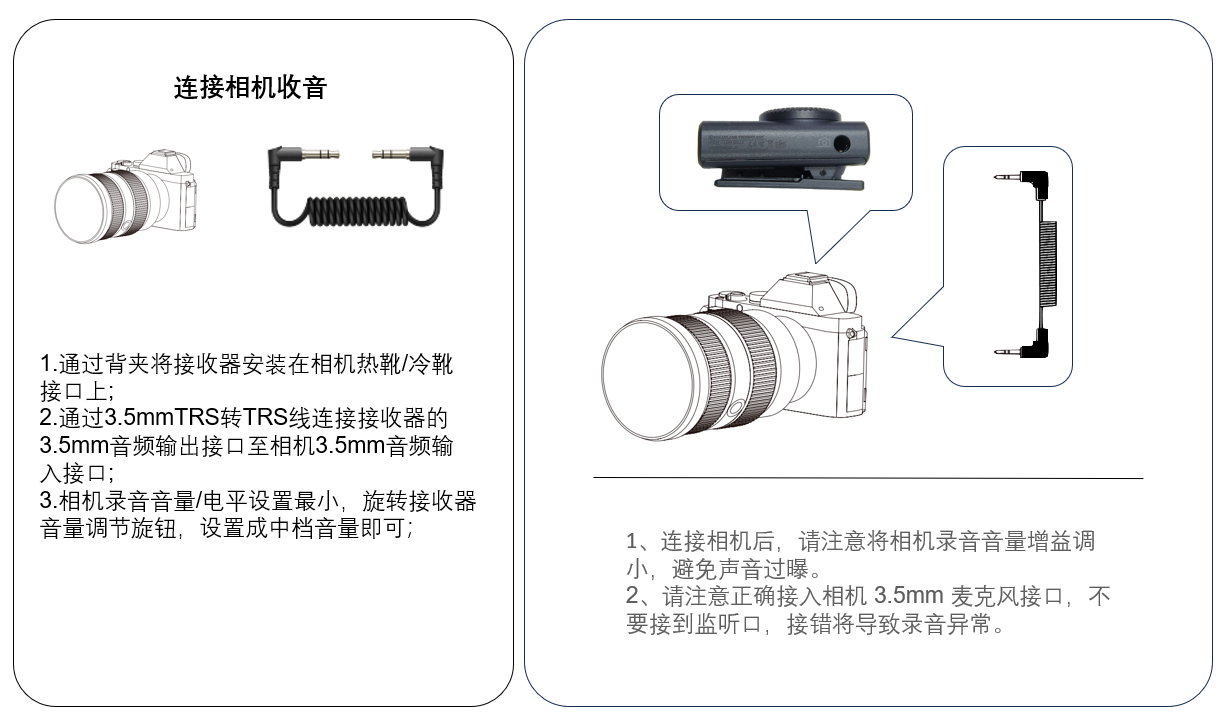 连接相机收音

1.通过背夹将接收器安装在相机热靴/冷靴接口上;
2.通过3.5mmTRS转TRS线连接接收器的3.5mm音频输出接口至相机3.5mm音频输入接口;
3.相机录音音量/电平设置最小，旋转接收器音量调节旋钮，设置成中档音量即可;

1、连接相机后，请注意将相机录音音量增益调小，避免声音过曝。
2、请注意正确接入相机 3.5mm 麦克风接口，不要接到监听口，接错将导致录音异常。