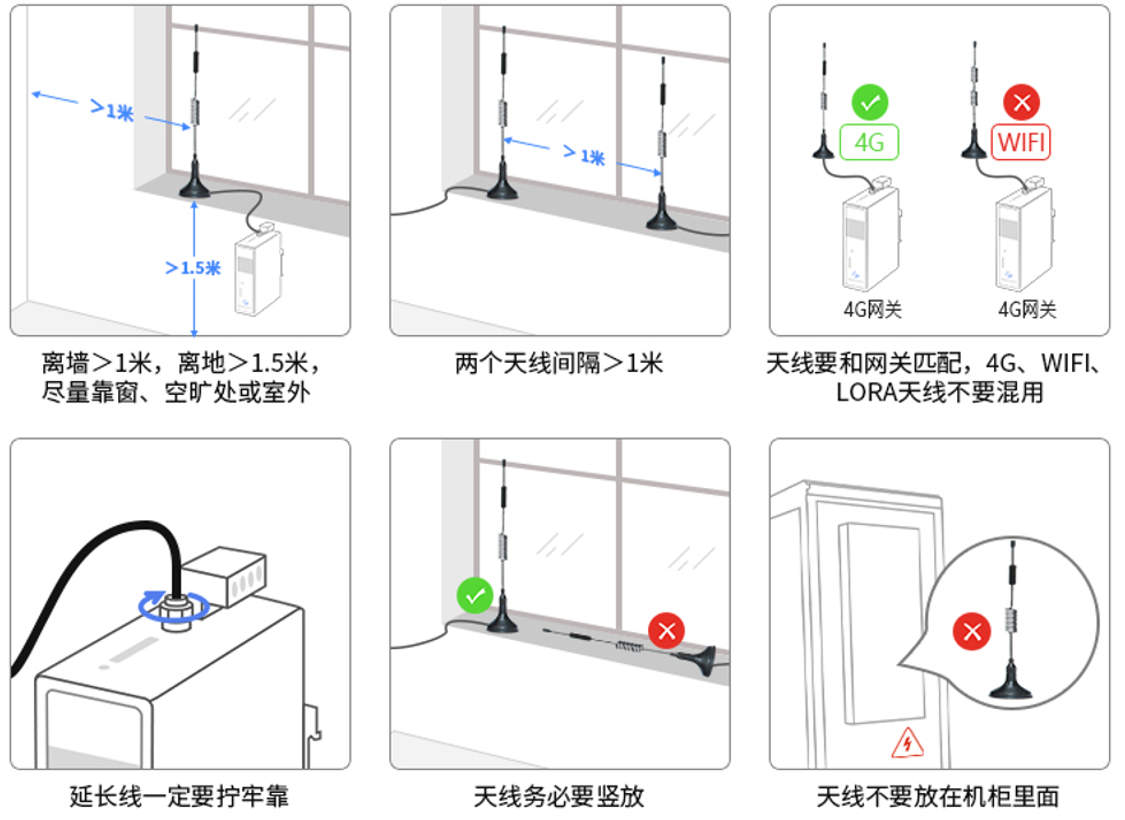 ＞1米

＞1.5米

离墙＞1米，离地＞1.5米，尽量靠窗、空旷处或室外

＞1米

两个天线间隔＞1米

4G

WIFI

4G网关

4G网关

天线要和网关匹配，4G、WIFI、LORA天线不要混用

延长线一定要拧牢靠

天线务必要竖放

天线不要放在机柜里面